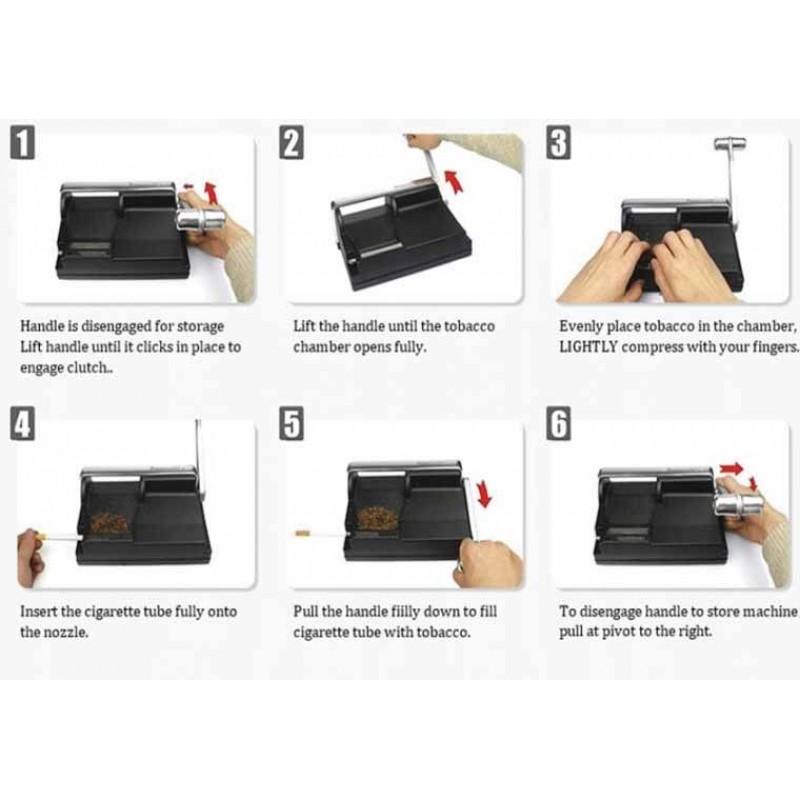 1

Handle is disengaged for storage Lift handle until it clicks in place to engage clutch..

2

Lift the handle until the tobacco chamber opens fully.

3

Evenly place tobacco in the chamber, LIGHTLY compress with your fingers.

4

Insert the cigarette tube fully onto the nozzle.

5

Pull the handle fiilly down to fill cigarette tube with tobacco.

6

To disengage handle to store machine pull at pivot to the right.